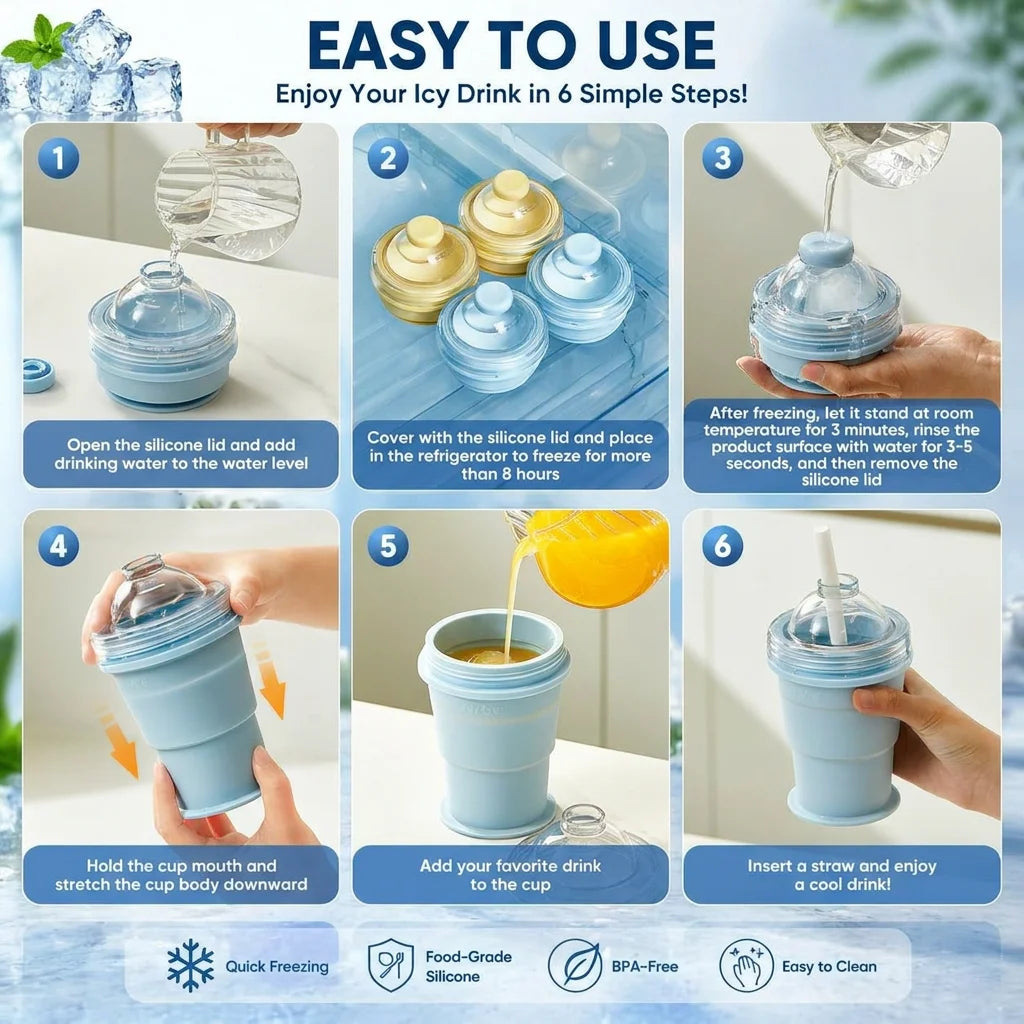 EASY TO USE
Enjoy Your Icy Drink in 6 Simple Steps!

1
Open the silicone lid and add drinking water to the water level

2
Cover with the silicone lid and place in the refrigerator to freeze for more than 8 hours

3
After freezing, let it stand at room temperature for 3 minutes, rinse the product surface with water for 3-5 seconds, and then remove the silicone lid

4
Hold the cup mouth and stretch the cup body downward

5
Add your favorite drink to the cup

6
Insert a straw and enjoy a cool drink!

Quick Freezing
Food-Grade Silicone
BPA-Free
Easy to Clean